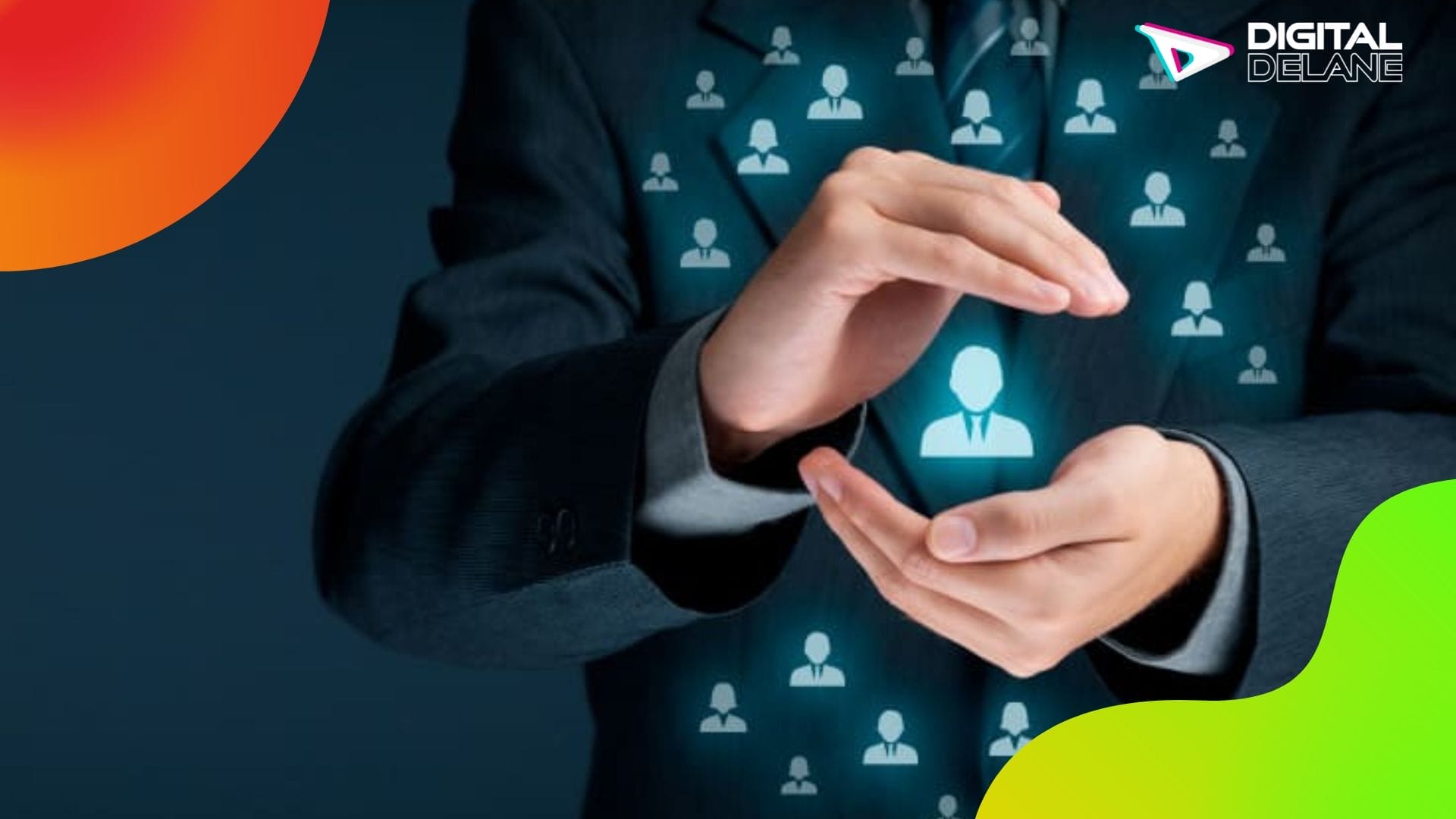 DIGITAL DELANE